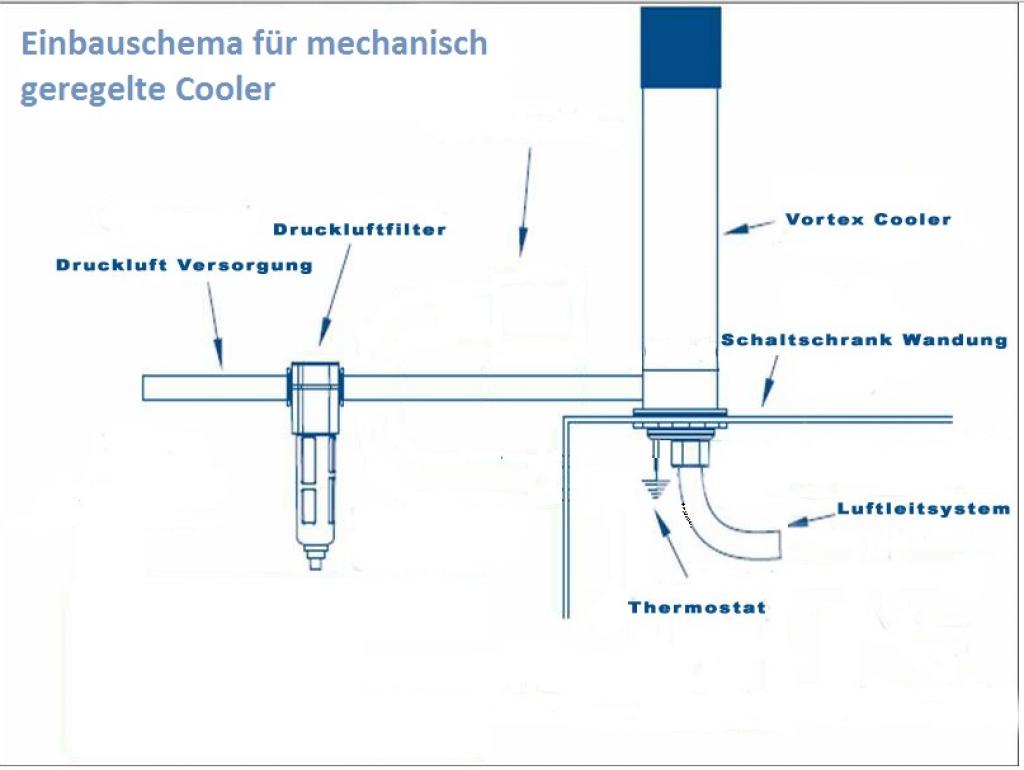 Einbauschema für mechanisch geregelte Cooler

Druckluftfilter

Druckluft Versorgung

Vortex Cooler

Schaltschrank Wandung

Luftleitsystem

Thermostat